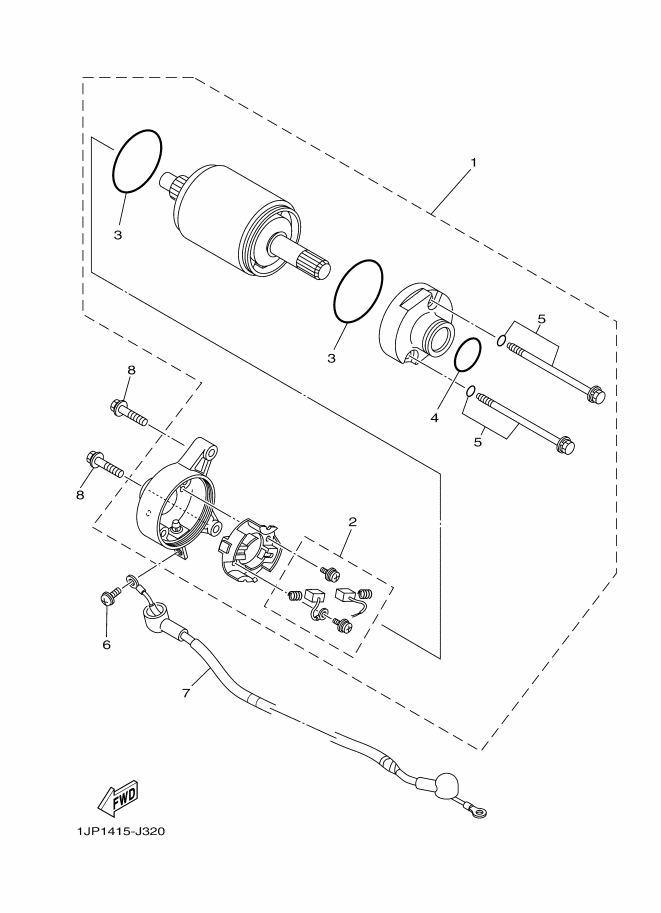 1
3
3
5
4
5
8
8
2
6
7
FWD
1JP1415-J320