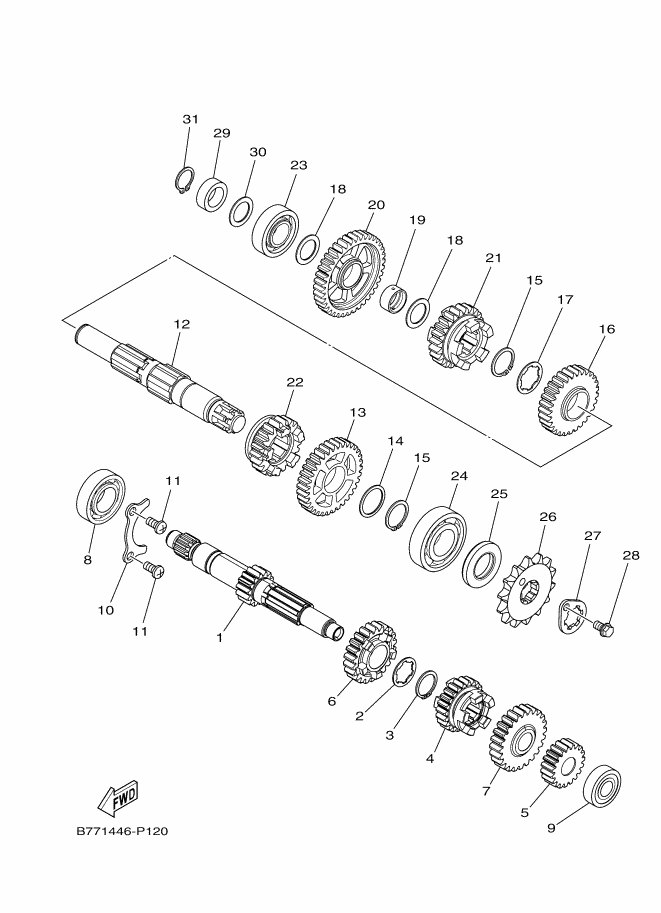 31
29
30
23
18
20
19
18
21
15
17
16
12
22
13
14
15
24
25
26
27
28
11
8
10
11
1
6
2
3
4
7
5
9
FWD
B771446-P120