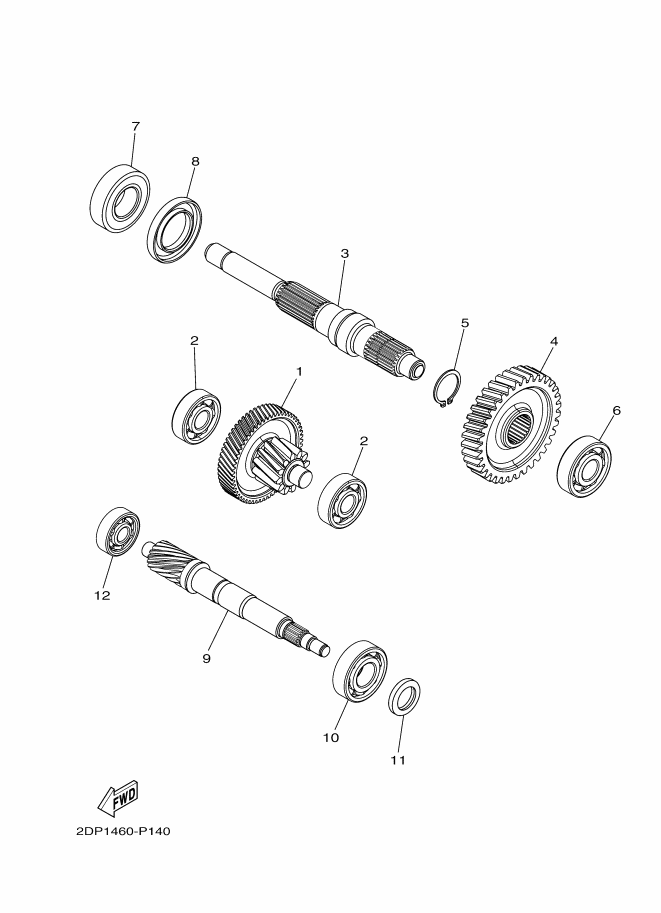 7
8
3
5
4
2
1
6
2
12
9
10
11
FWD
2DP1460-P140