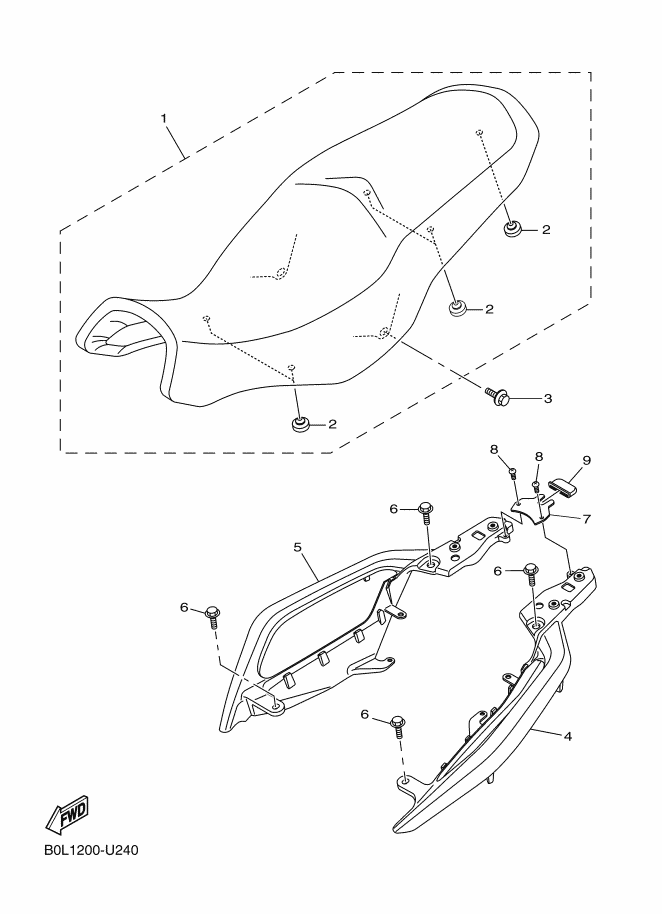 1
2
2
3
2
8
8
9
6
7
5
6
6
6
4
FWD
B0L1200-U240