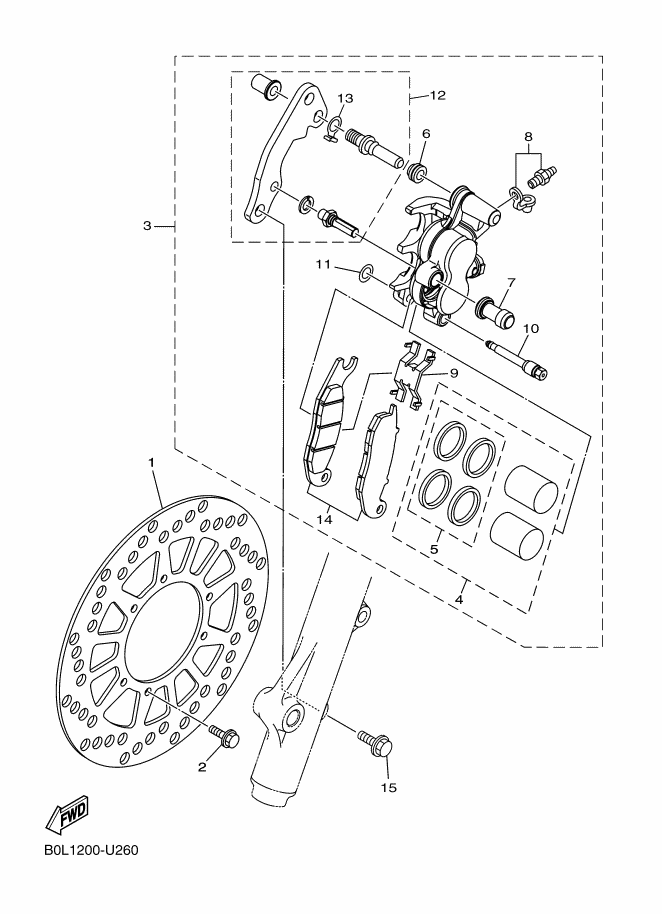 13
12
6
8
3
11
7
10
9
1
14
5
4
2
15
FWD
B0L1200-U260