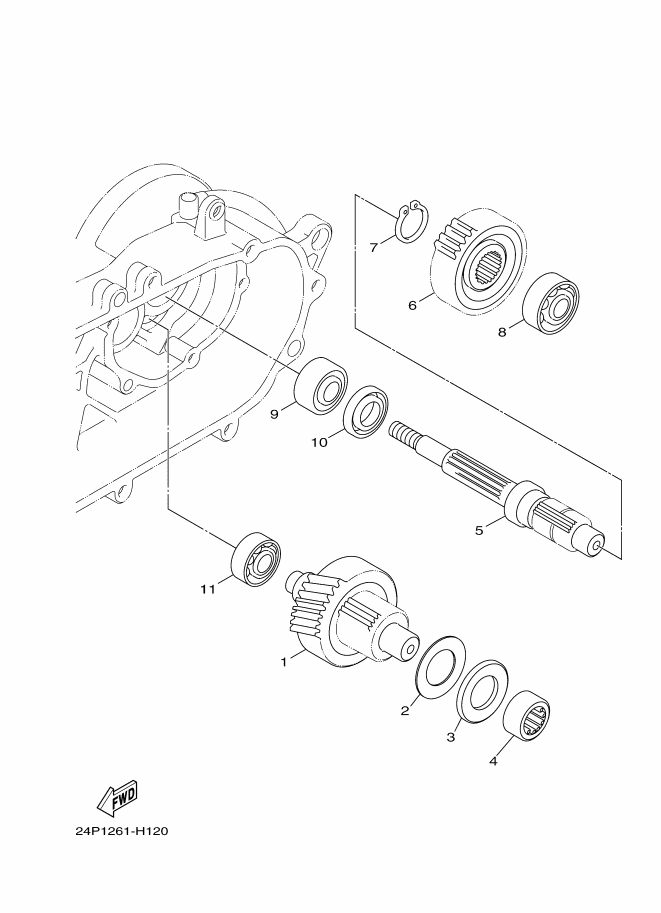 7
6
8
9
10
5
11
1
2
3
4
FWD
24P1261-H120