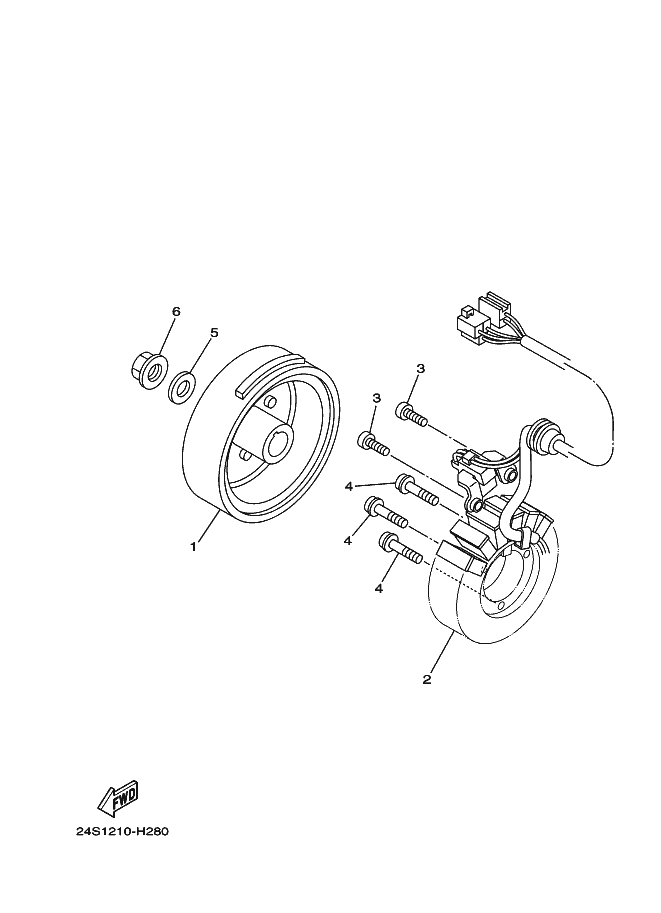 6
5
3
3
4
4
4
1
2
FWD
24S1210-H280