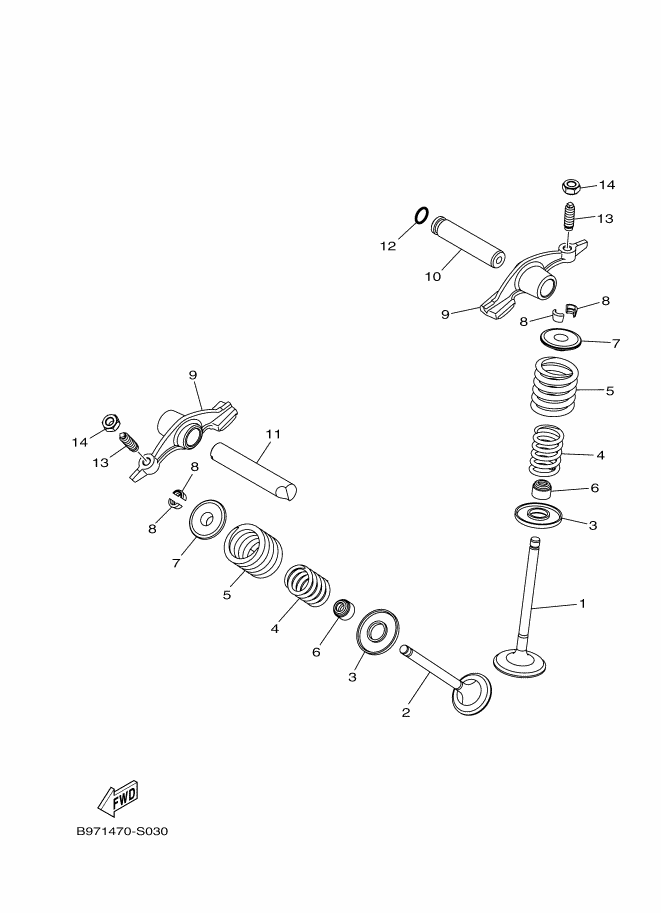 14
13
12
10
9
8
8
7
5
4
6
3
1
9
14
13
11
8
8
7
5
4
6
3
2
FWD
B971470-S030