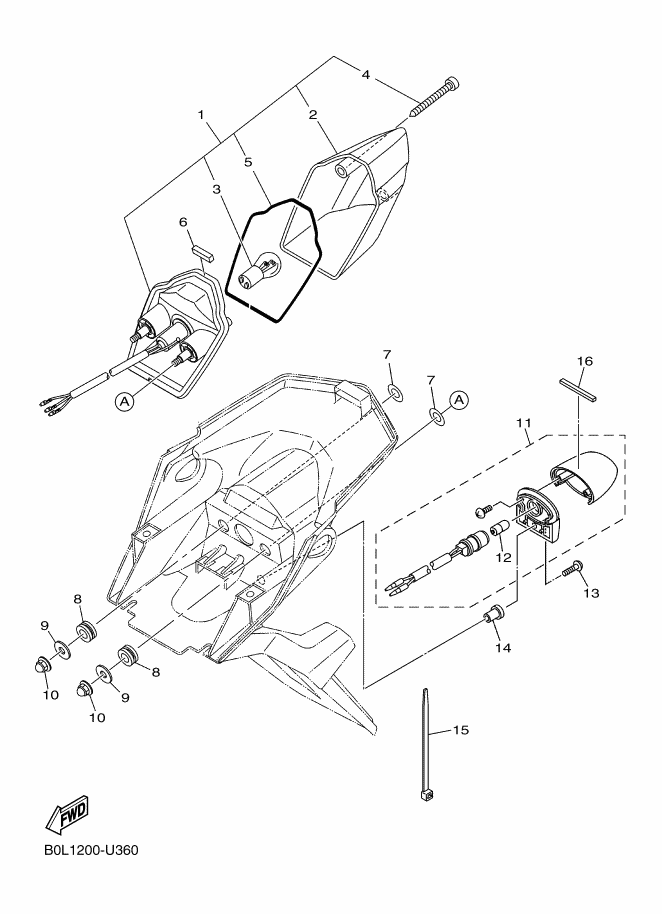 4
1
2
5
3
6
A
7
7
A
16
11
12
13
14
8
9
10
8
9
10
15
FWD
B0L1200-U360