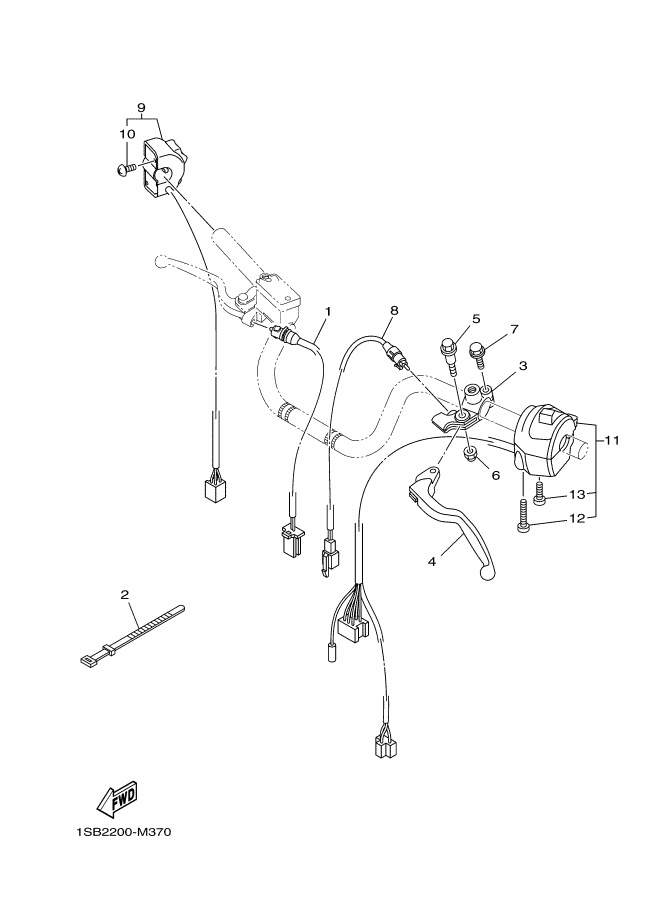 9
10
1
8
5
7
3
11
6
13
12
4
2
FWD
1SB2200-M370