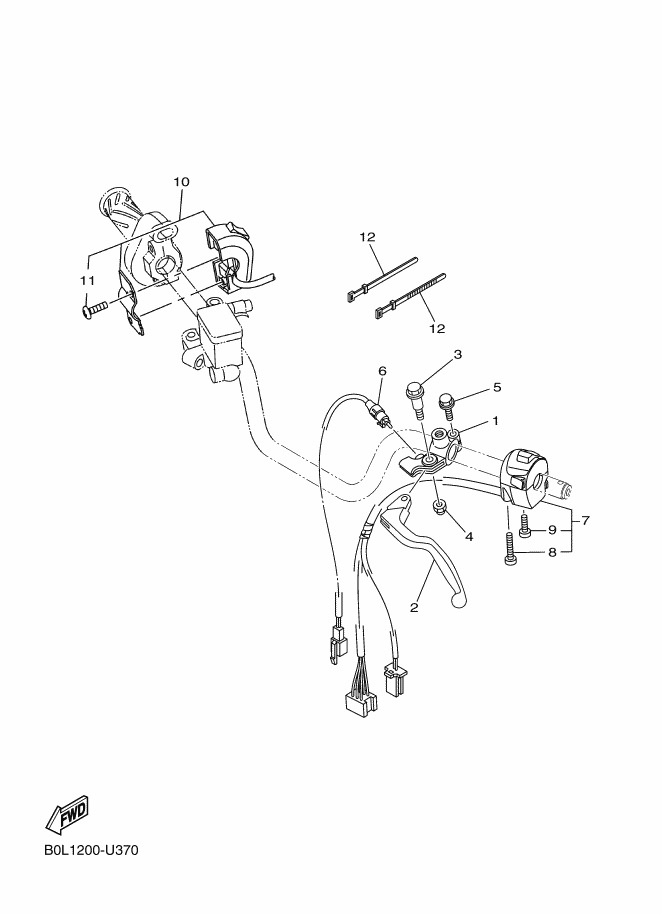 10
11
12
12
3
6
5
1
4
7
9
8
2
FWD
B0L1200-U370