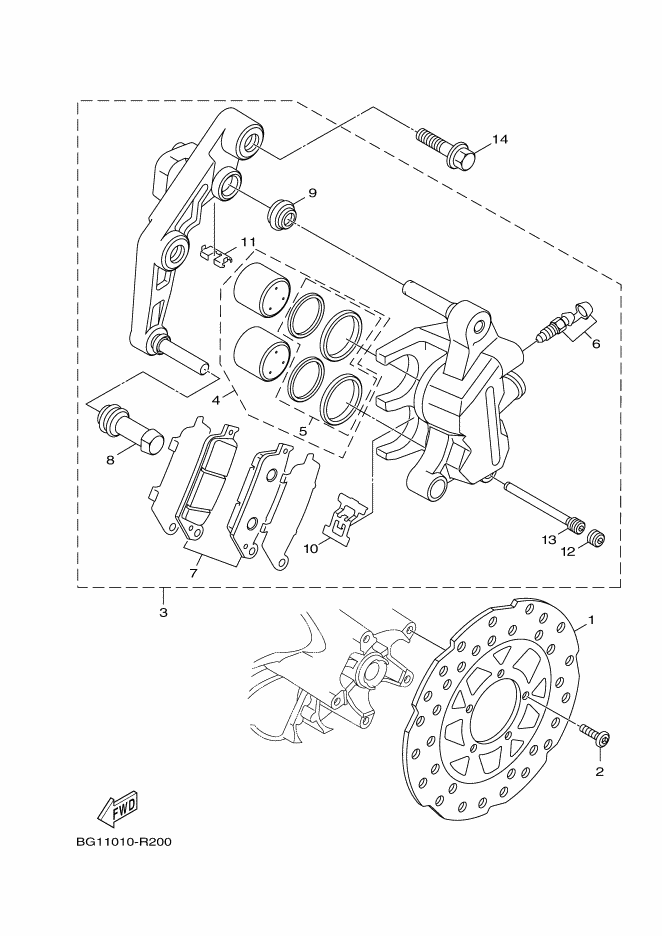 14
9
11
6
4
5
8
7
10
13
12
3
1
2
FWD
BG11010-R200