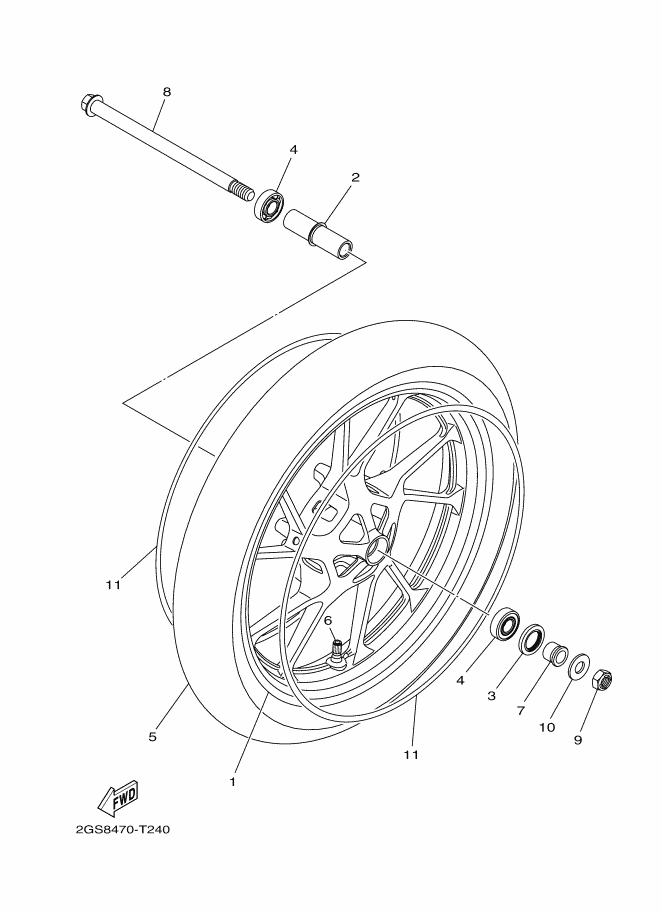 8
4
2
11
6
4
3
7
10
9
5
11
1
FWD
2GS8470-T240