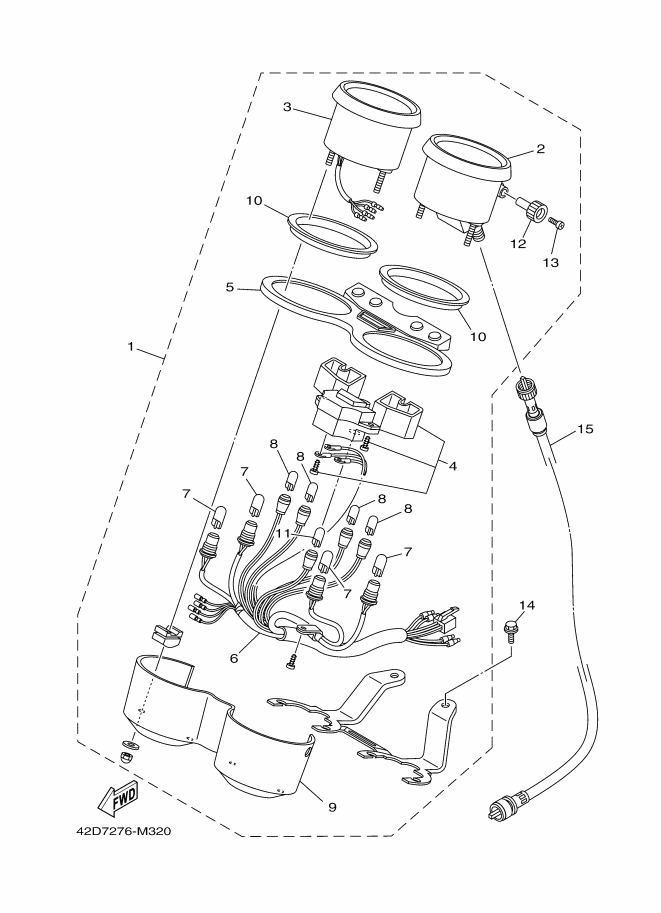 3
2
10
12
13
5
10
1
15
4
8
8
7
7
8
8
11
7
7
14
6
9
FWD
42D7276-M320