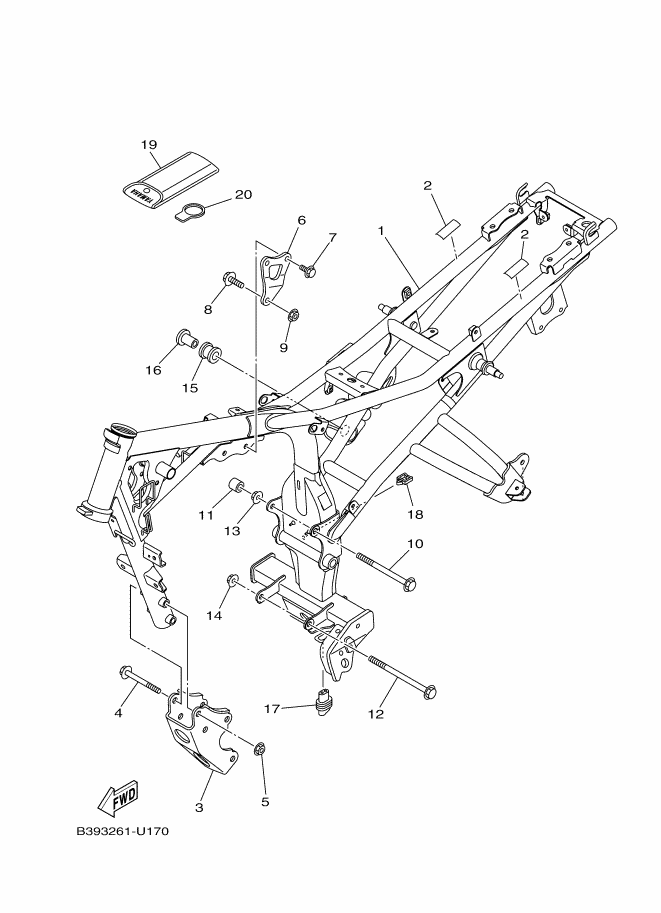 19
20
2
6
7
1
2
8
9
16
15
11
13
18
10
14
4
17
12
3
5
FWD
B393261-U170