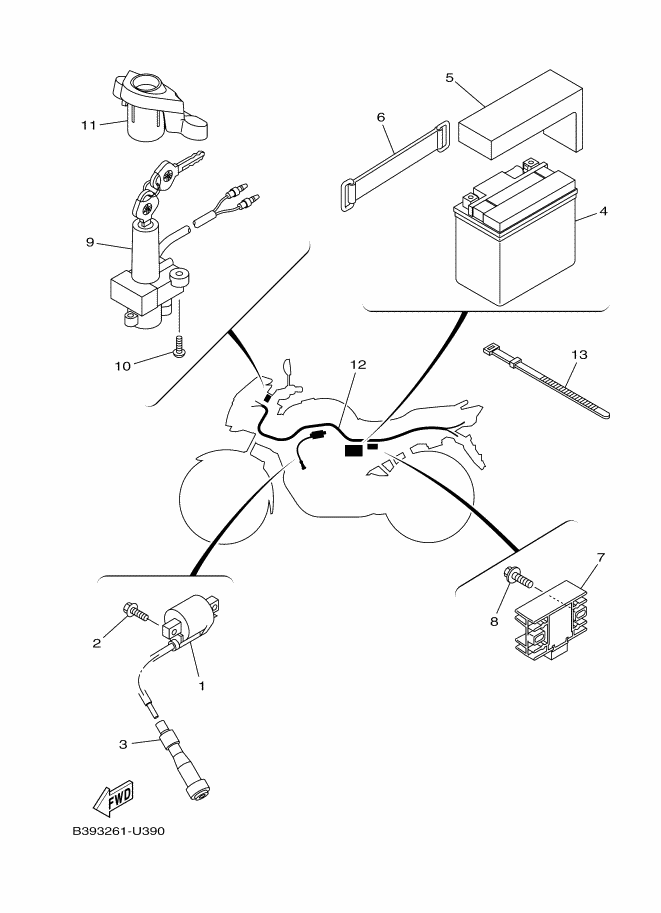 11
9
10
5
6
4
12
13
7
8
2
1
3
FWD
B393261-U390